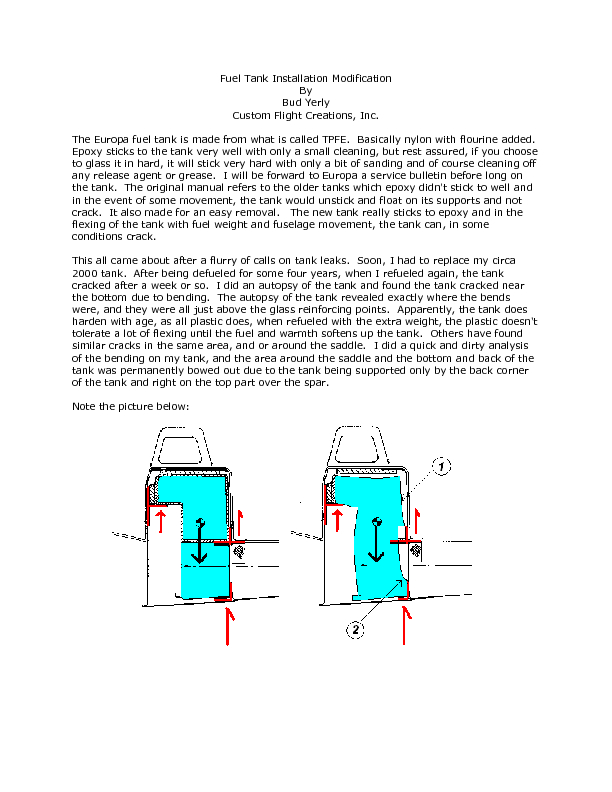 Fuel Tank Installation Modification
By
Bud Yerly
Custom Flight Creations, Inc.

The Europa fuel tank is made from what is called TPFE. Basically nylon with flourine added. Epoxy sticks to the tank very well with only a small cleaning, but rest assured, if you choose to glass it in hard, it will stick very hard with only a bit of sanding and of course cleaning off any release agent or grease. I will be forward to Europa a service bulletin before long on the tank. The original manual refers to the older tanks which epoxy didn't stick to well and in the event of some movement, the tank would unstick and float on its supports and not crack. It also made for an easy removal. The new tank really sticks to epoxy and in the flexing of the tank with fuel weight and fuselage movement, the tank can, in some conditions crack.

This all came about after a flurry of calls on tank leaks. Soon, I had to replace my circa 2000 tank. After being defueled for some four years, when I refueled again, the tank cracked after a week or so. I did an autopsy of the tank and found the tank cracked near the bottom due to bending. The autopsy of the tank revealed exactly where the bends were, and they were all just above the glass reinforcing points. Apparently, the tank does harden with age, as all plastic does, when refueled with the extra weight, the plastic doesn't tolerate a lot of flexing until the fuel and warmth softens up the tank. Others have found similar cracks in the same area, and or around the saddle. I did a quick and dirty analysis of the bending on my tank, and the area around the saddle and the bottom and back of the tank was permanently bowed out due to the tank being supported only by the back corner of the tank and right on the top part over the spar.

Note the picture below:

1

2