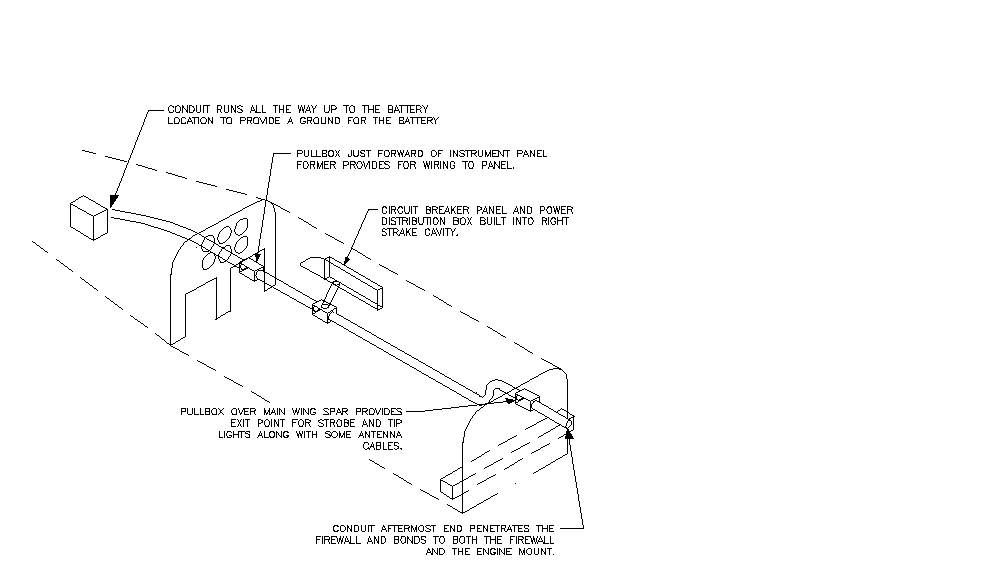 CONDUIT RUNS ALL THE WAY UP TO THE BATTERY LOCATION TO PROVIDE A GROUND FOR THE BATTERY

PULLBOX JUST FORWARD OF INSTRUMENT PANEL FORMER PROVIDES FOR WIRING TO PANEL.

CIRCUIT BREAKER PANEL AND POWER DISTRIBUTION BOX BUILT INTO RIGHT STRAKE CAVITY.

PULLBOX OVER MAIN WING SPAR PROVIDES EXIT POINT FOR STROBE AND TIP LIGHTS ALONG WITH SOME ANTENNA CABLES.

CONDUIT AFTERMOST END PENETRATES THE FIREWALL AND BONDS TO BOTH THE FIREWALL AND THE ENGINE MOUNT.